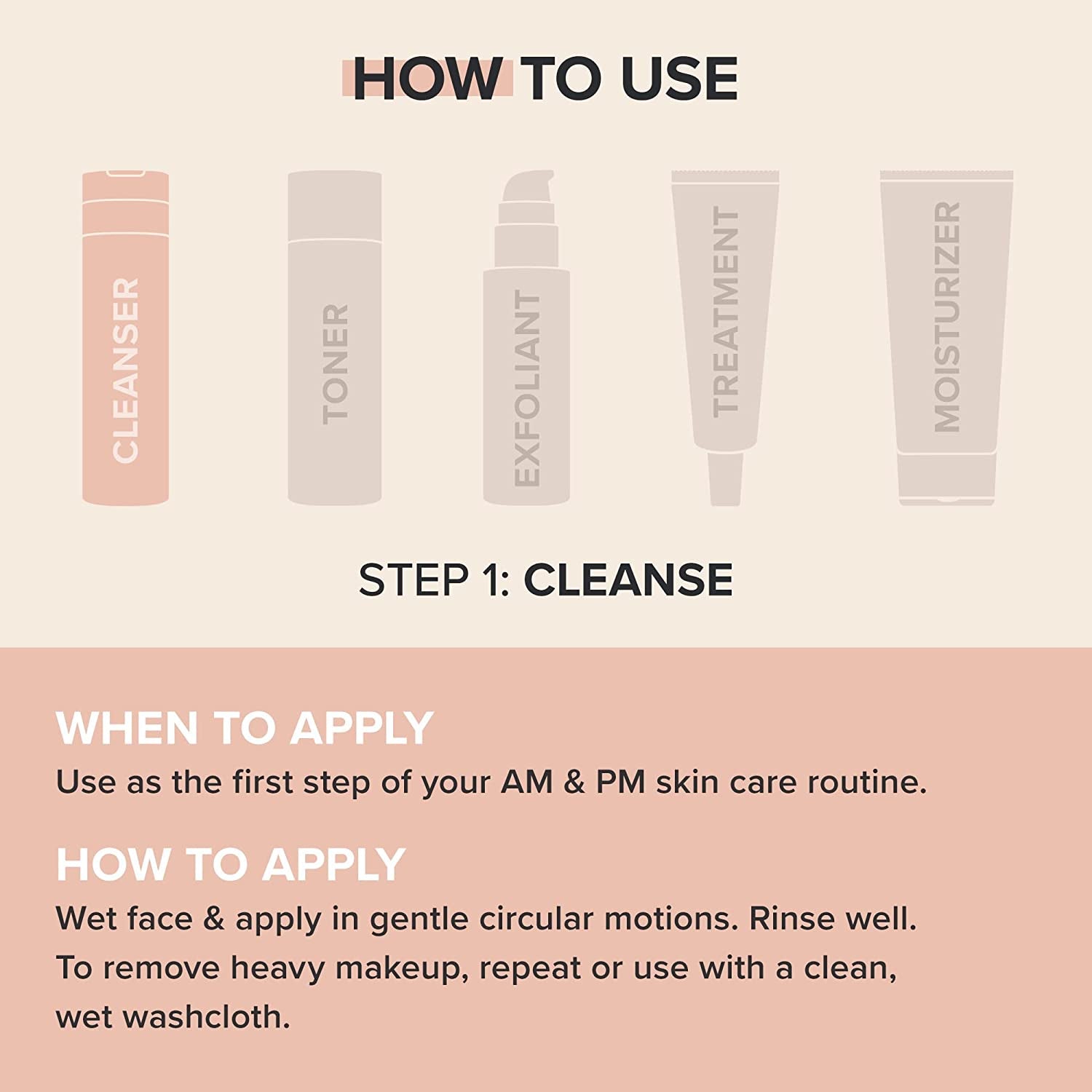 HOW TO USE

CLEANSER

TONER

EXFOLIANT

TREATMENT

MOISTURIZER

STEP 1: CLEANSE

WHEN TO APPLY
Use as the first step of your AM & PM skin care routine.

HOW TO APPLY
Wet face & apply in gentle circular motions. Rinse well. To remove heavy makeup, repeat or use with a clean, wet washcloth.