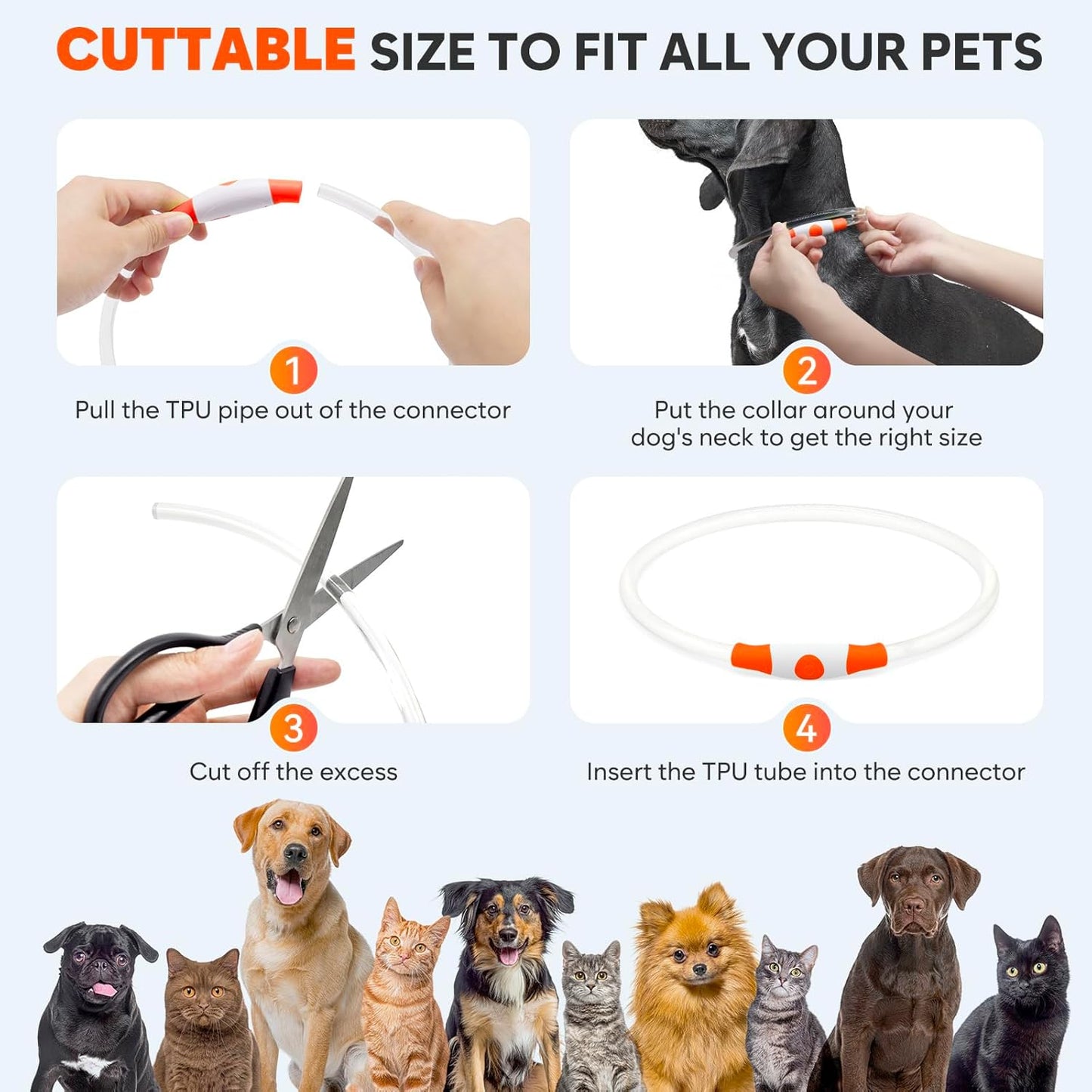 CUTTABLE SIZE TO FIT ALL YOUR PETS

1
Pull the TPU pipe out of the connector

2
Put the collar around your dog's neck to get the right size

3
Cut off the excess

4
Insert the TPU tube into the connector