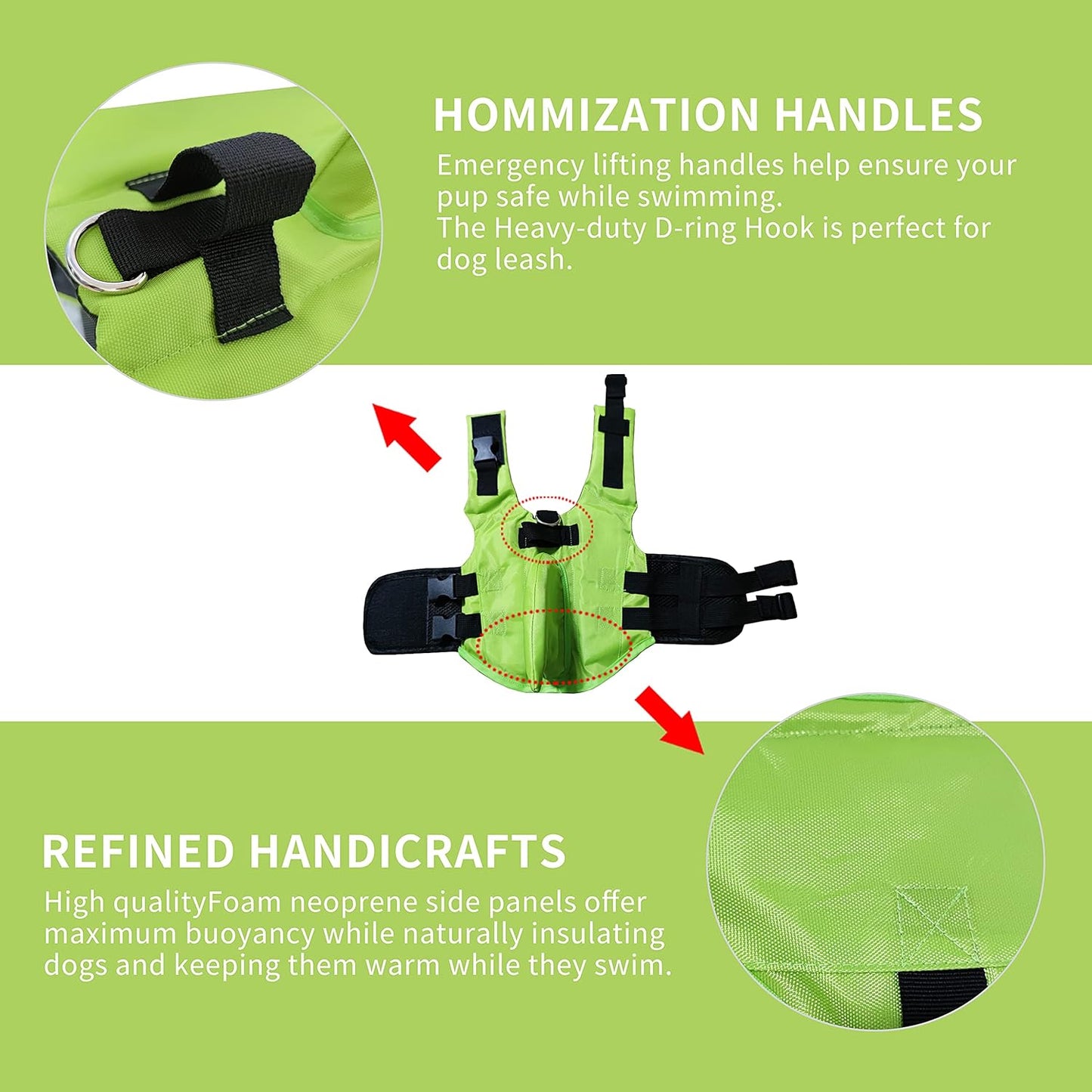 HOMMIZATION HANDLES

Emergency lifting handles help ensure your pup safe while swimming.
The Heavy-duty D-ring Hook is perfect for dog leash.

REFINED HANDICRAFTS

High qualityFoam neoprene side panels offer maximum buoyancy while naturally insulating dogs and keeping them warm while they swim.