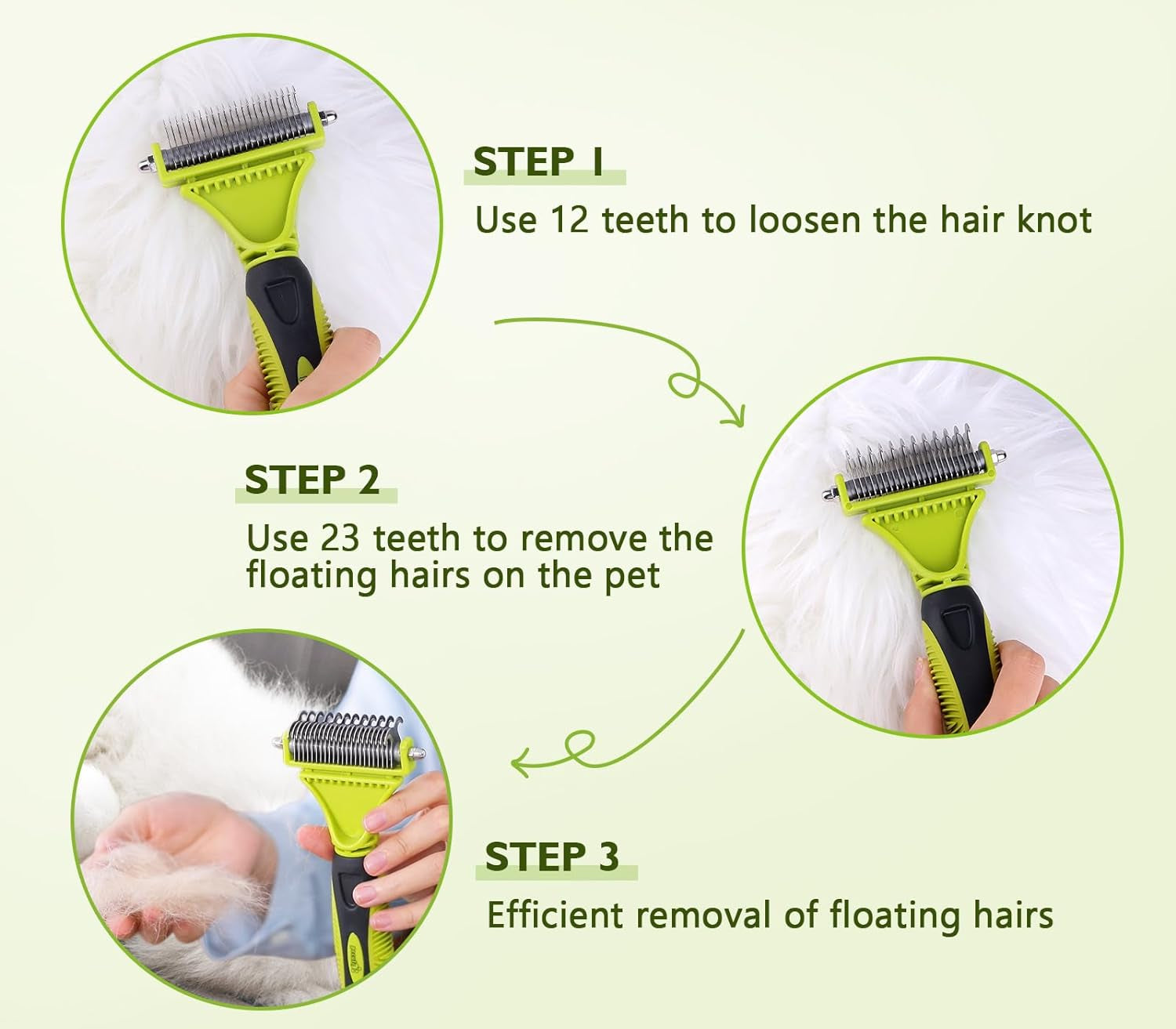 STEP 1

Use 12 teeth to loosen the hair knot

STEP 2

Use 23 teeth to remove the floating hairs on the pet

STEP 3

Efficient removal of floating hairs