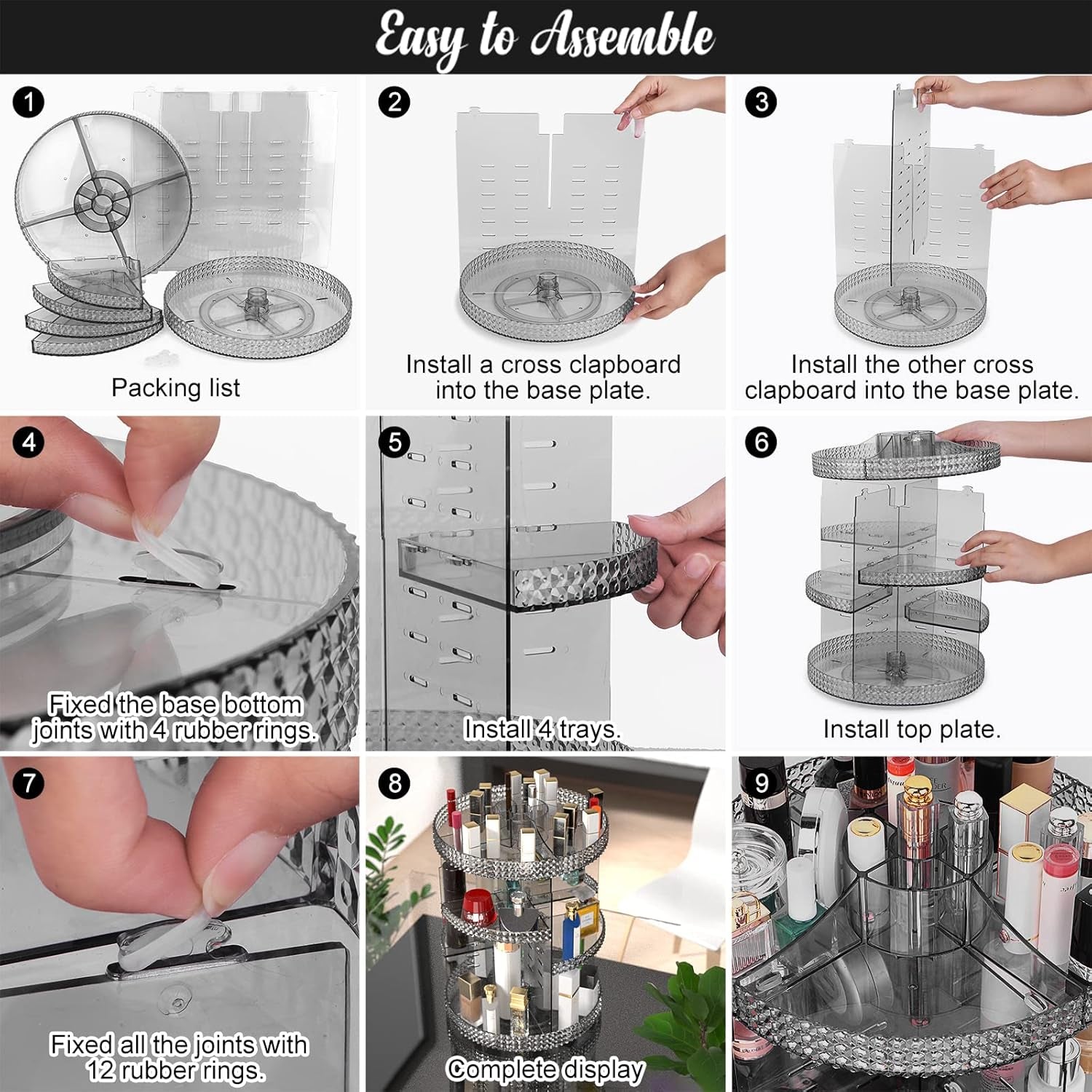 Easy to Assemble

1
Packing list

2
Install a cross clapboard into the base plate.

3
Install the other cross clapboard into the base plate.

4
Fixed the base bottom joints with 4 rubber rings.

5
Install 4 trays.

6
Install top plate.

7
Fixed all the joints with 12 rubber rings.

8
Complete display

9