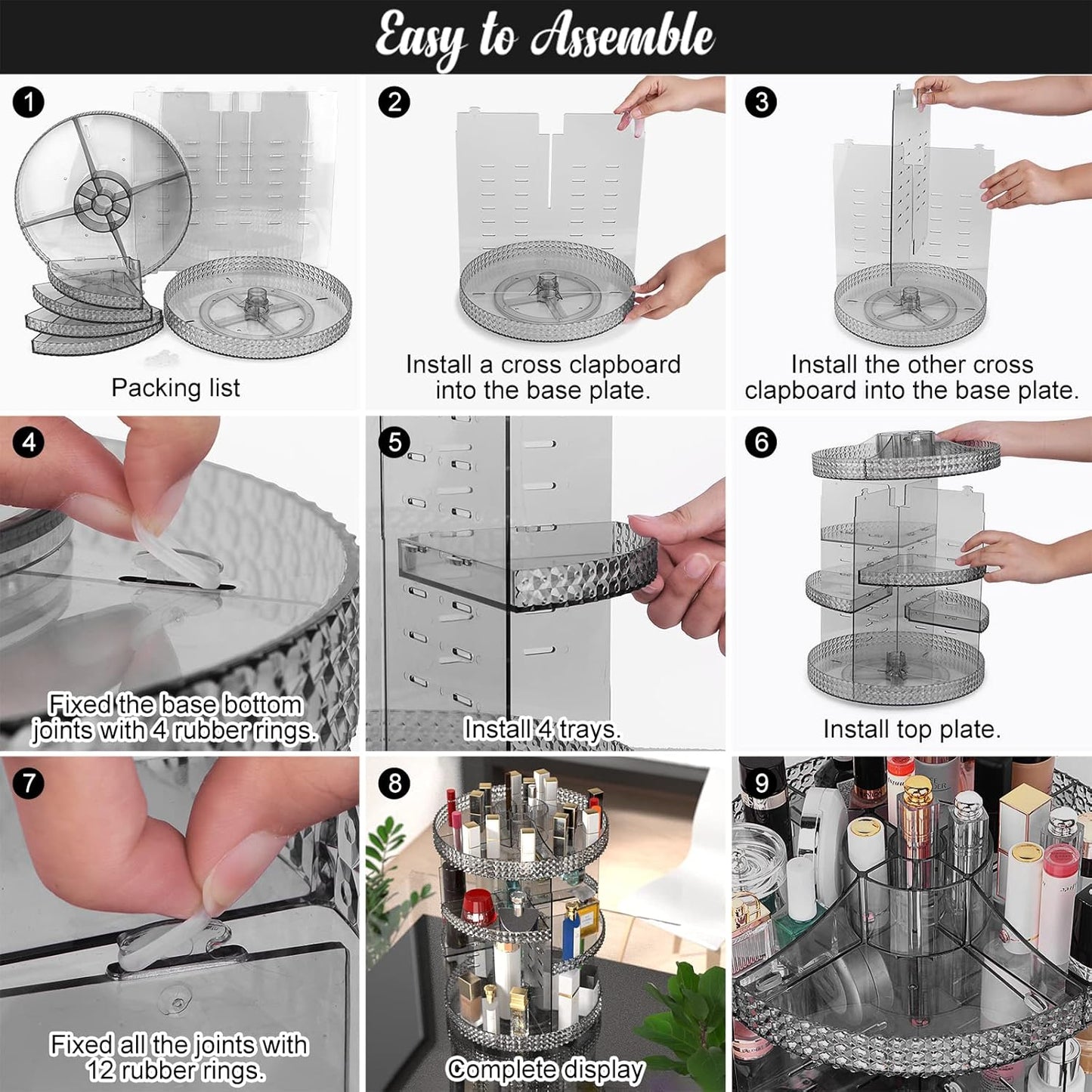 Easy to Assemble

1
Packing list

2
Install a cross clapboard into the base plate.

3
Install the other cross clapboard into the base plate.

4
Fixed the base bottom joints with 4 rubber rings.

5
Install 4 trays.

6
Install top plate.

7
Fixed all the joints with 12 rubber rings.

8
Complete display

9